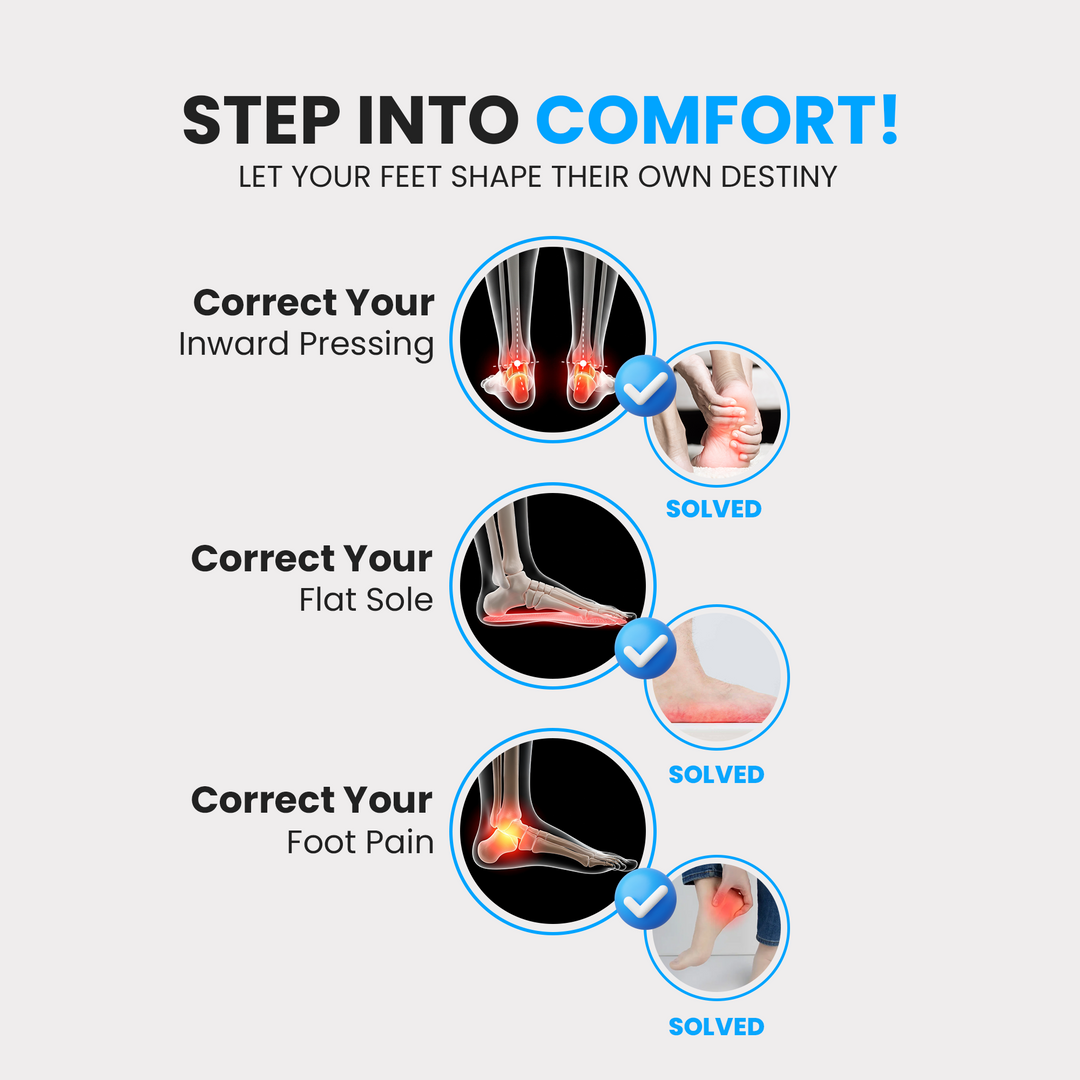 STEP INTO COMFORT!
LET YOUR FEET SHAPE THEIR OWN DESTINY

Correct Your
Inward Pressing

SOLVED

Correct Your
Flat Sole

SOLVED

Correct Your
Foot Pain

SOLVED