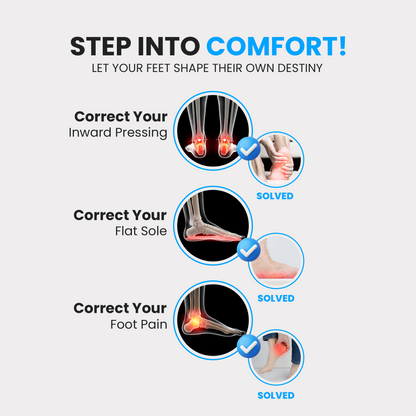 STEP INTO COMFORT!
LET YOUR FEET SHAPE THEIR OWN DESTINY

Correct Your
Inward Pressing

SOLVED

Correct Your
Flat Sole

SOLVED

Correct Your
Foot Pain

SOLVED