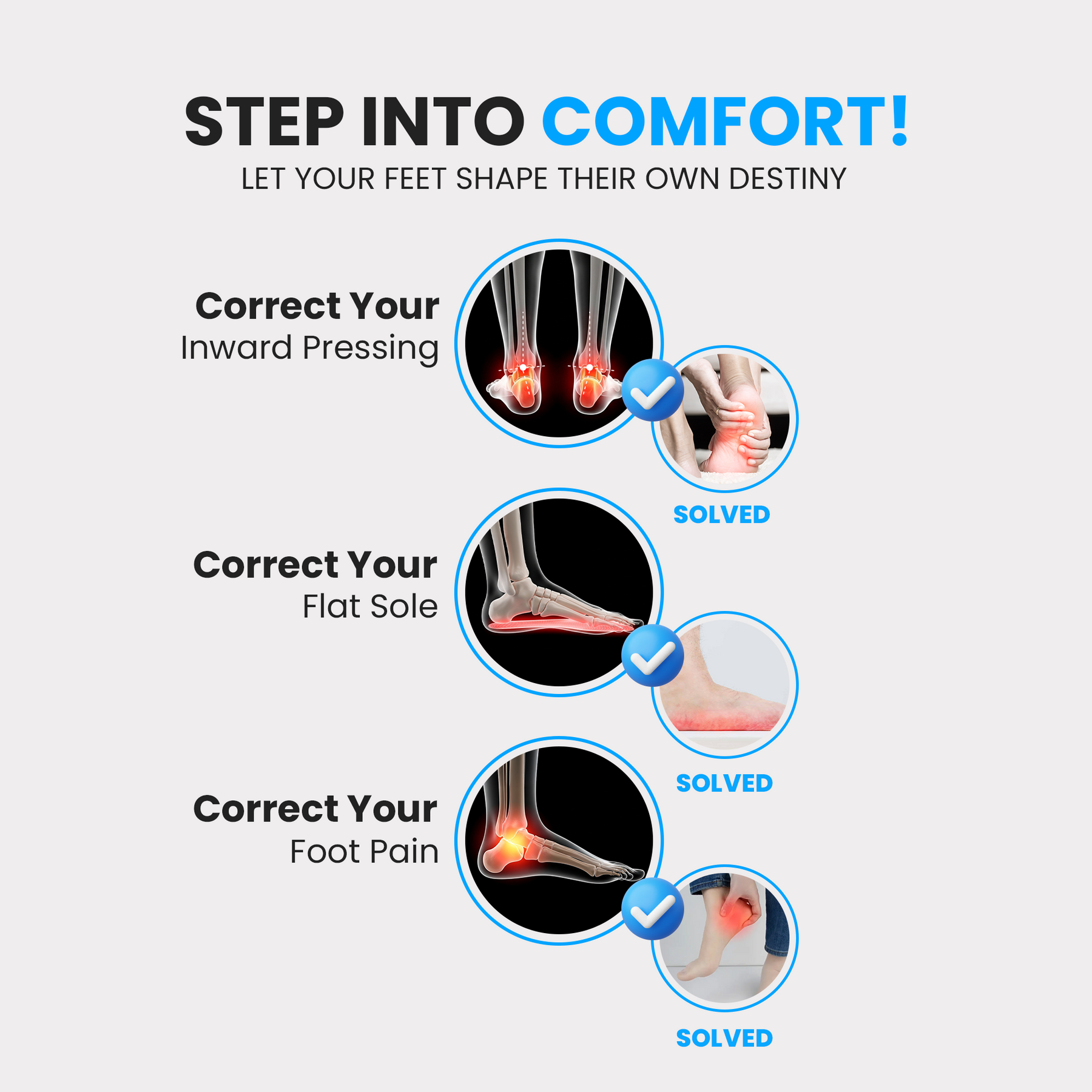 STEP INTO COMFORT!
LET YOUR FEET SHAPE THEIR OWN DESTINY

Correct Your
Inward Pressing

SOLVED

Correct Your
Flat Sole

SOLVED

Correct Your
Foot Pain

SOLVED